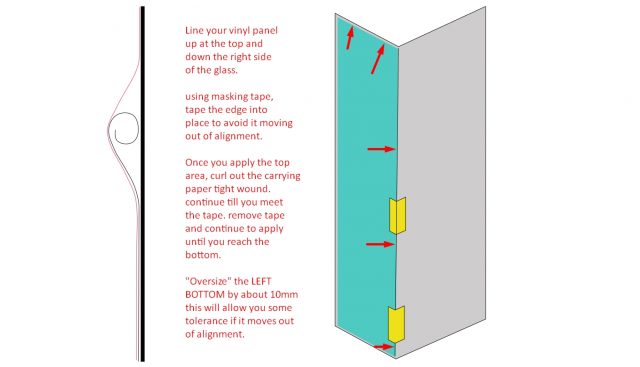 Line your vinyl panel up at the top and down the right side of the glass.

using masking tape, tape the edge into place to avoid it moving out of alignment.

Once you apply the top area, curl out the carrying paper tight wound. continue till you meet the tape. remove tape and continue to apply until you reach the bottom.

"Oversize" the LEFT BOTTOM by about 10mm this will allow you some tolerance if it moves out of alignment.