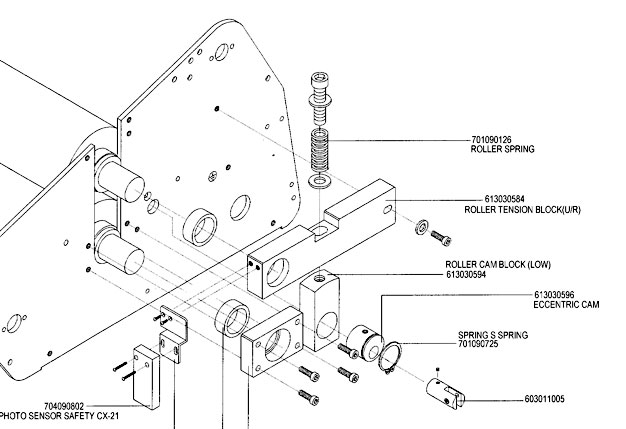 701090126
ROLLER SPRING

613030584
ROLLER TENSION BLOCK(U/R)

ROLLER CAM BLOCK (LOW)
613030594

613030596
ECCENTRIC CAM

SPRING S SPRING
701090725

603011005

704090802
PHOTO SENSOR SAFETY CX-21