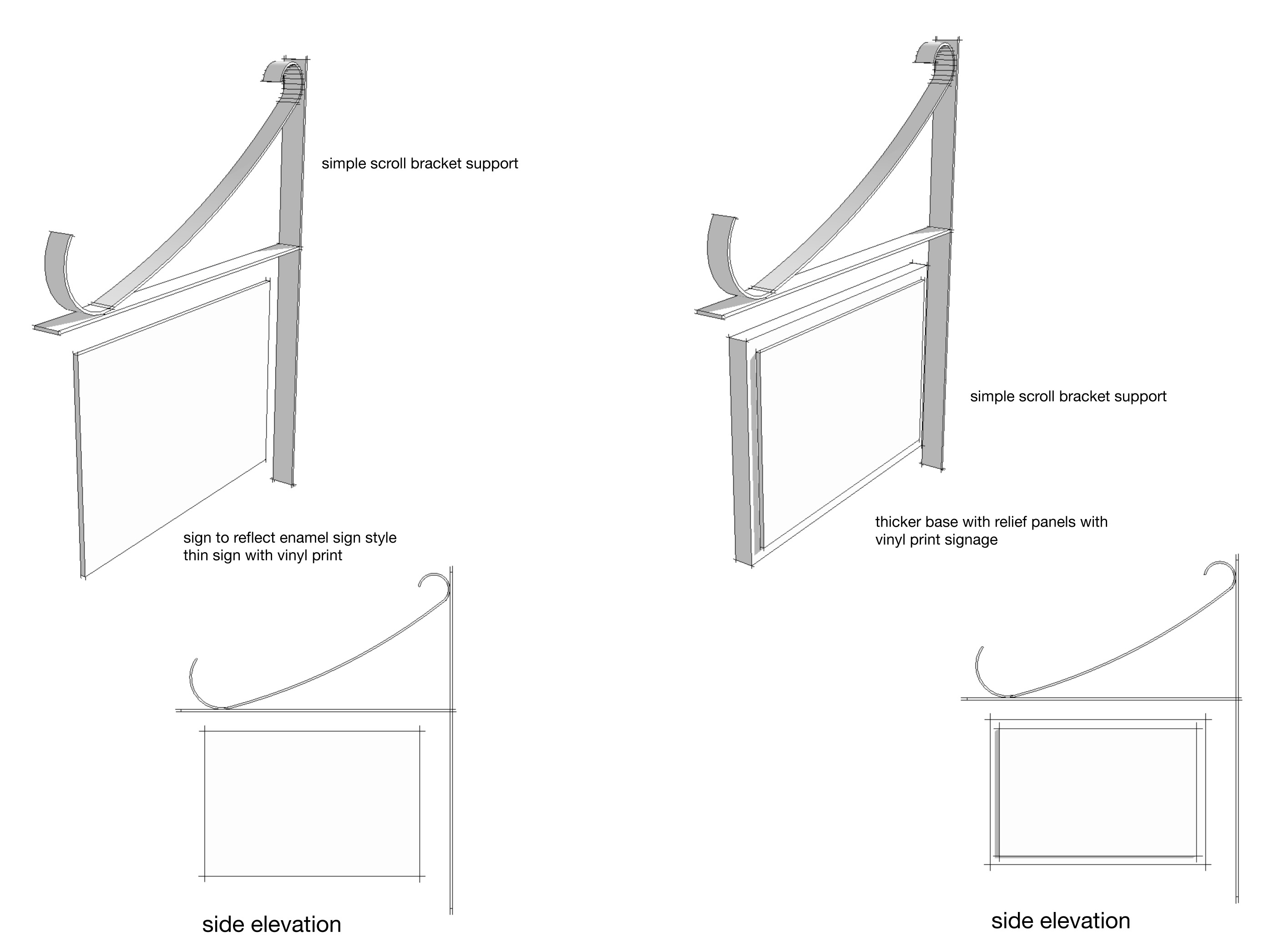 simple scroll bracket support

sign to reflect enamel sign style
thin sign with vinyl print

side elevation

simple scroll bracket support

thicker base with relief panels with vinyl print signage

side elevation