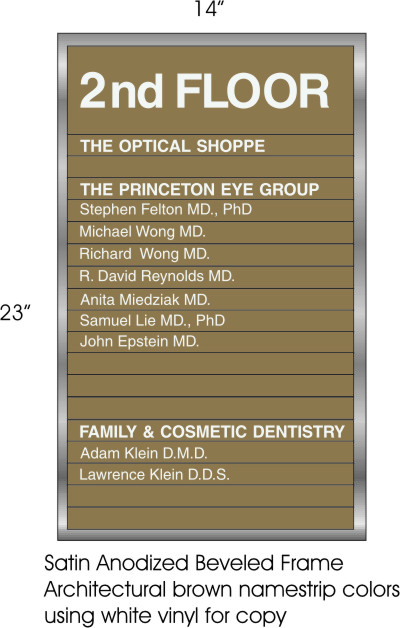 14"

23"

2nd FLOOR

THE OPTICAL SHOPPE

THE PRINCETON EYE GROUP
Stephen Felton MD., PhD
Michael Wong MD.
Richard Wong MD.
R. David Reynolds MD.
Anita Miedziak MD.
Samuel Lie MD., PhD
John Epstein MD.

FAMILY & COSMETIC DENTISTRY
Adam Klein D.M.D.
Lawrence Klein D.D.S.

Satin Anodized Beveled Frame
Architectural brown namestrip colors
using white vinyl for copy